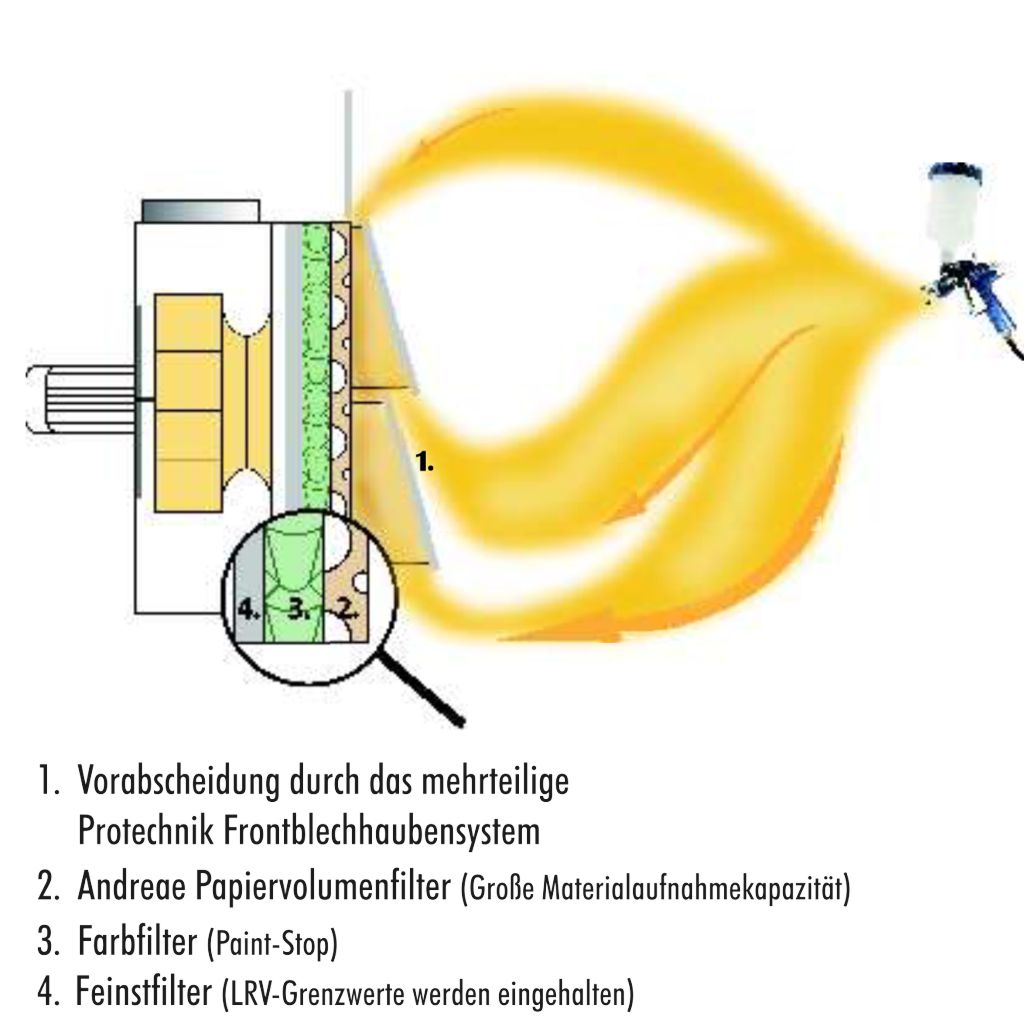 1.

4. 3. 2.

1. Vorabscheidung durch das mehrteilige Protechnik Frontblechhaubensystem
2. Andreae Papiervolumenfilter (Große Materialaufnahmekapazität)
3. Farbfilter (Paint-Stop)
4. Feinstfilter (LRV-Grenzwerte werden eingehalten)